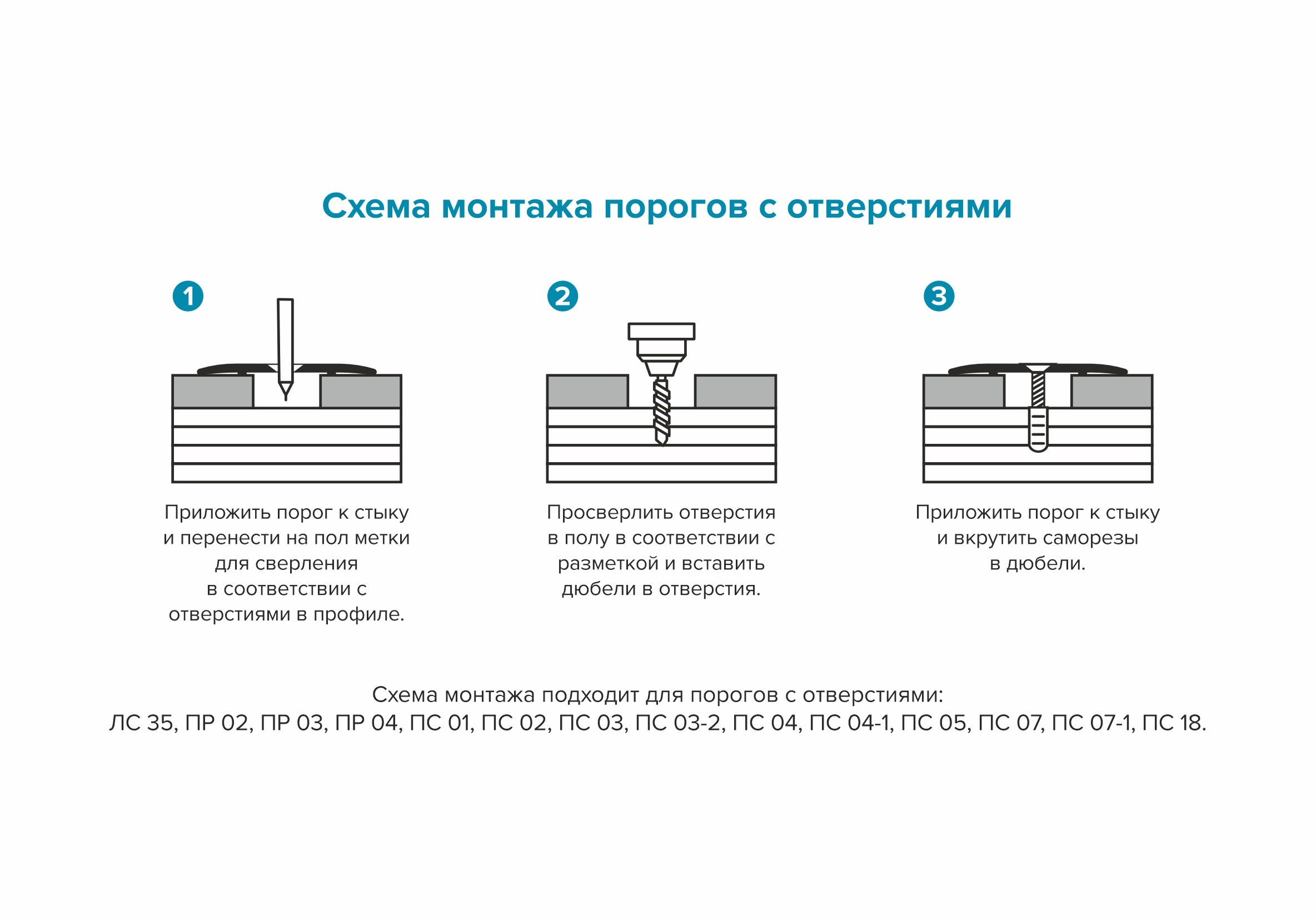 Схема монтажа порогов с отверстиями

1

Приложить порог к стыку и перенести на пол метки для сверления в соответствии с отверстиями в профиле.

2

Просверлить отверстия в полу в соответствии с разметкой и вставить дюбели в отверстия.

3

Приложить порог к стыку и вкрутить саморезы в дюбели.

Схема монтажа подходит для порогов с отверстиями:
ЛС 35, ПР 02, ПР 03, ПР 04, ПС 01, ПС 02, ПС 03, ПС 03-2, ПС 04, ПС 04-1, ПС 05, ПС 07, ПС 07-1, ПС 18.