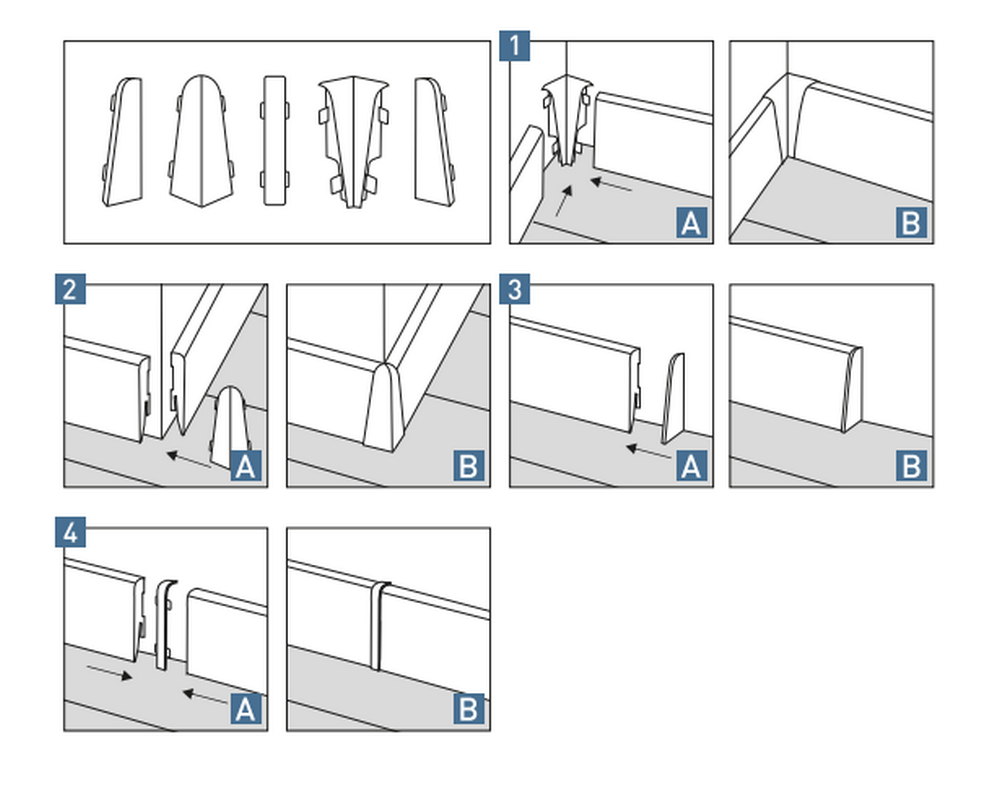 1
A
B
2
A
B
3
A
B
4
A
B